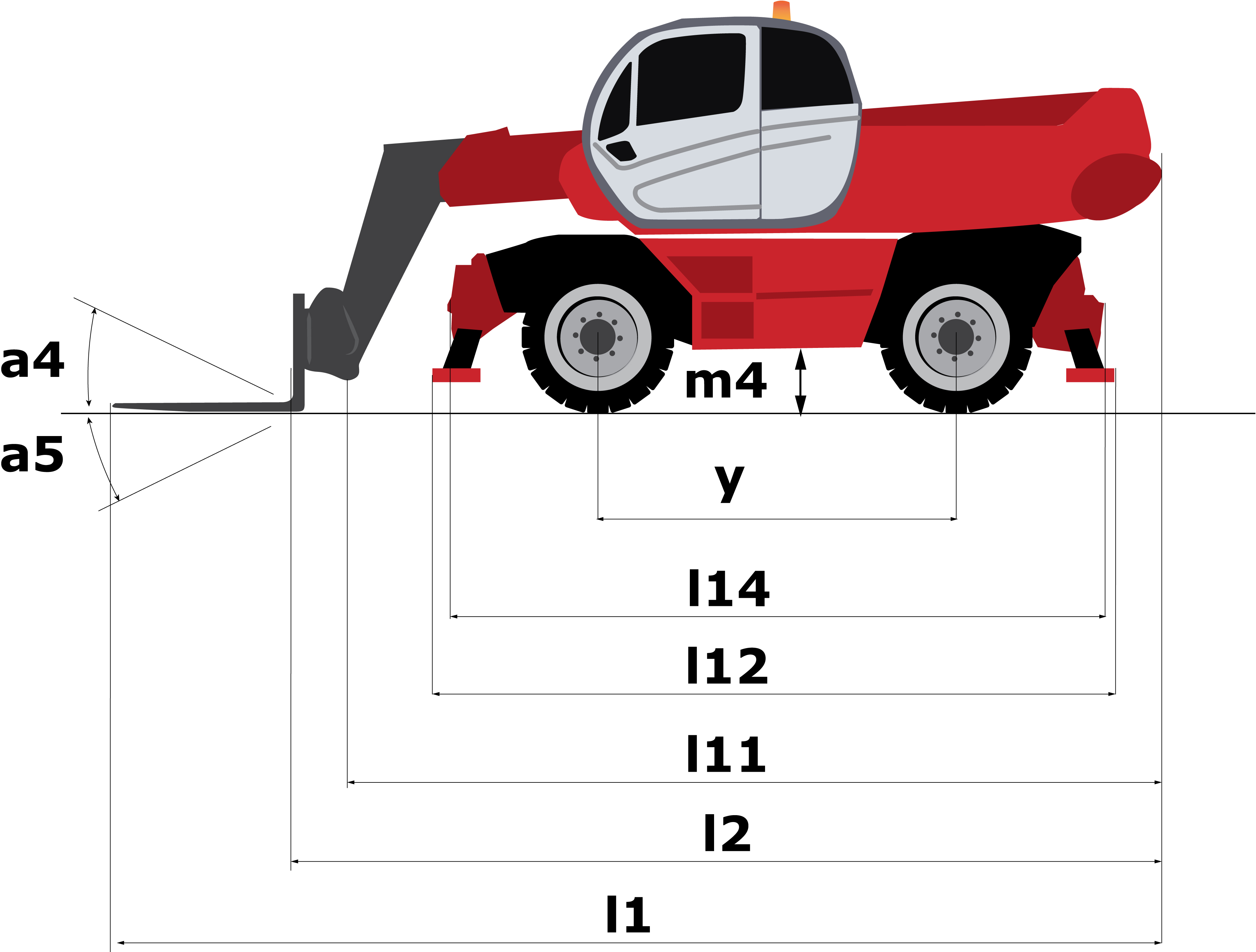 a4
a5
m4
y
l14
l12
l11
l2
l1