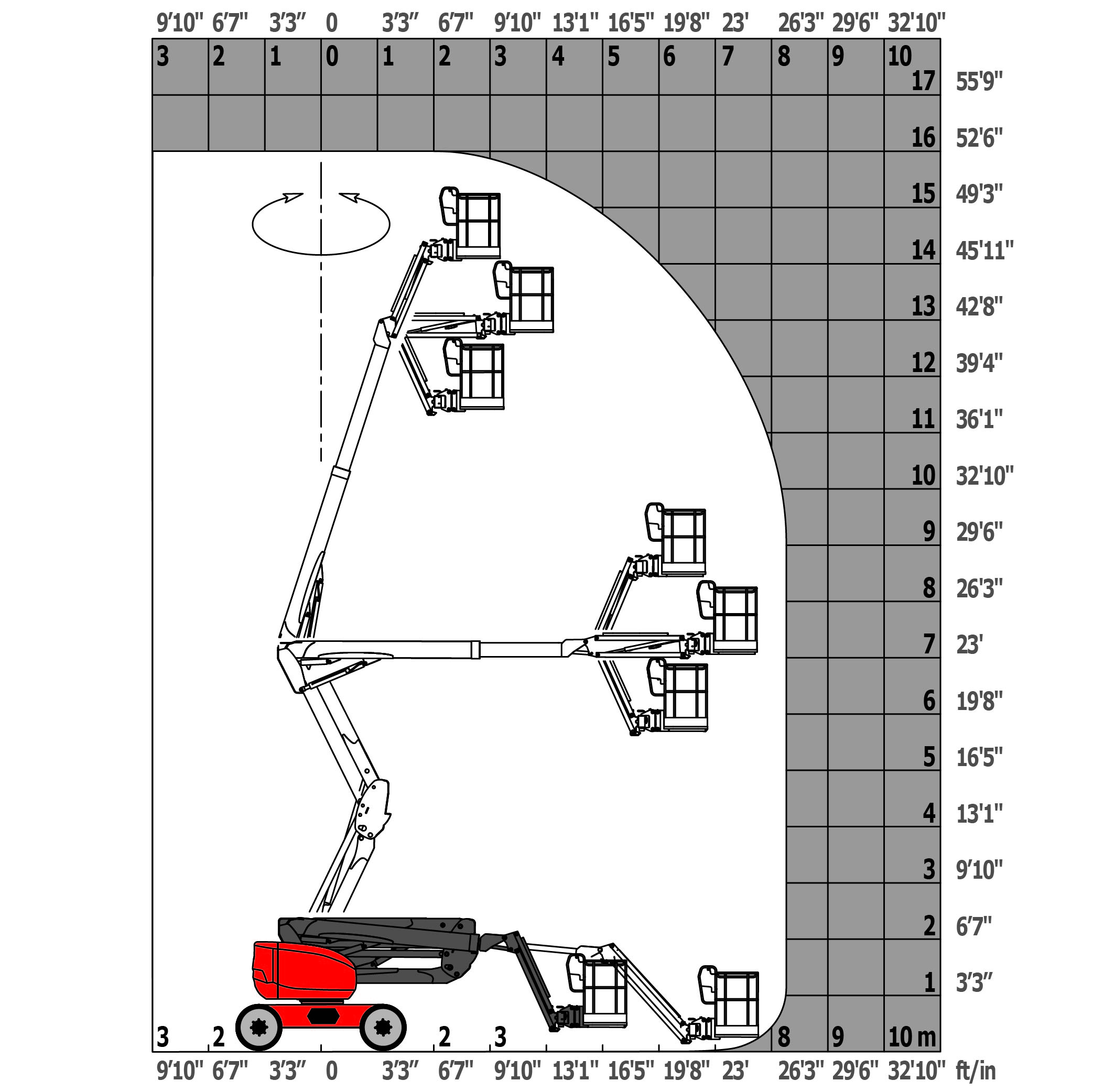 9'10" 6'7" 3'3" 0 3'3" 6'7" 9'10" 13'1" 16'5" 19'8" 23' 26'3" 29'6" 32'10"

3 2 1 0 1 2 3 4 5 6 7 8 9 10

17 55'9"
16 52'6"
15 49'3"
14 45'11"
13 42'8"
12 39'4"
11 36'1"
10 32'10"
9 29'6"
8 26'3"
7 23'
6 19'8"
5 16'5"
4 13'1"
3 9'10"
2 6'7"
1 3'3"

3 2 2 3 8 9 10 m

9'10" 6'7" 3'3" 0 3'3" 6'7" 9'10" 13'1" 16'5" 19'8" 23' 26'3" 29'6" 32'10" ft/in