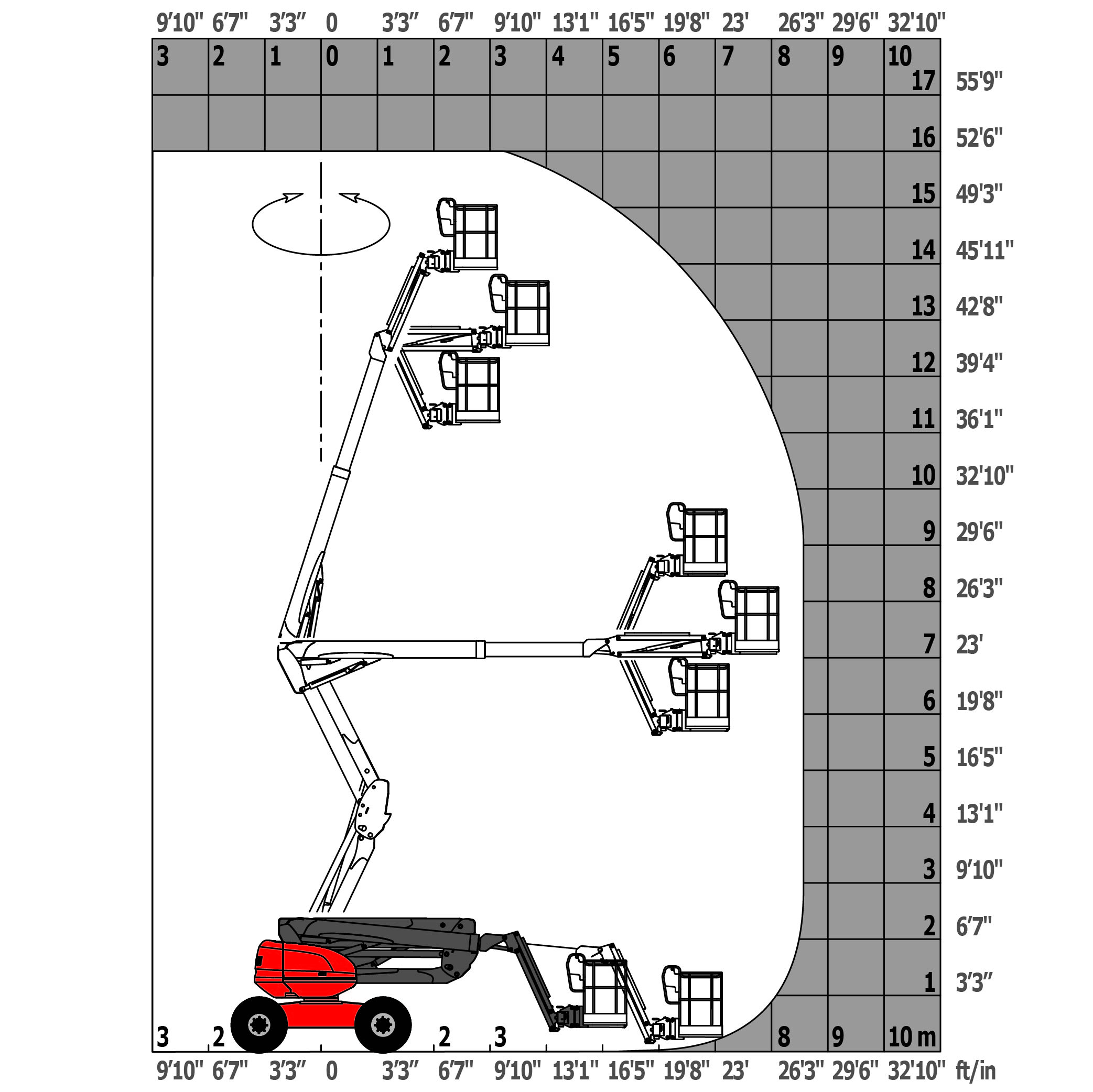 9'10" 6'7" 3'3" 0 3'3" 6'7" 9'10" 13'1" 16'5" 19'8" 23' 26'3" 29'6" 32'10"

3 2 1 0 1 2 3 4 5 6 7 8 9 10

17 55'9"
16 52'6"
15 49'3"
14 45'11"
13 42'8"
12 39'4"
11 36'1"
10 32'10"
9 29'6"
8 26'3"
7 23'
6 19'8"
5 16'5"
4 13'1"
3 9'10"
2 6'7"
1 3'3"

3 2 2 3 8 9 10 m

9'10" 6'7" 3'3" 0 3'3" 6'7" 9'10" 13'1" 16'5" 19'8" 23' 26'3" 29'6" 32'10" ft/in